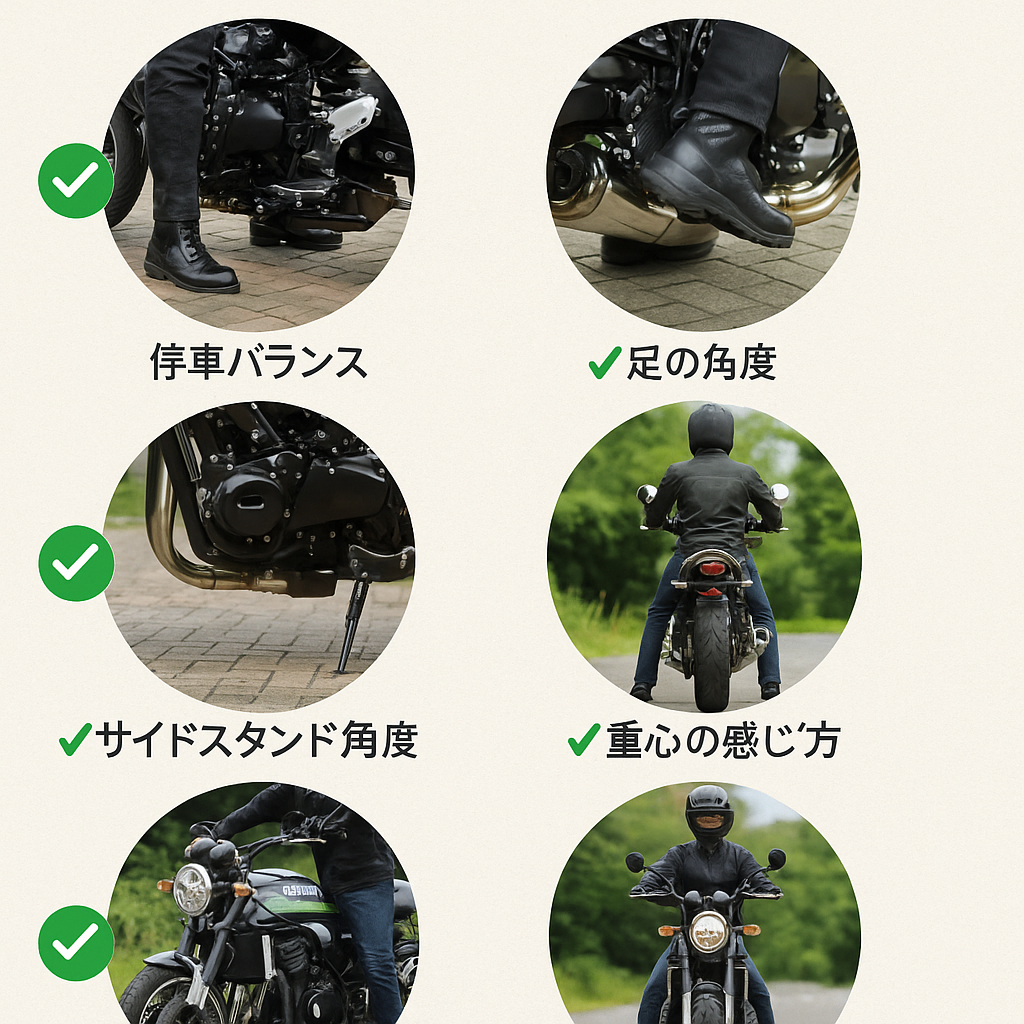 停車バランス

✓足の角度

✓サイドスタンド角度

✓重心の感じ方