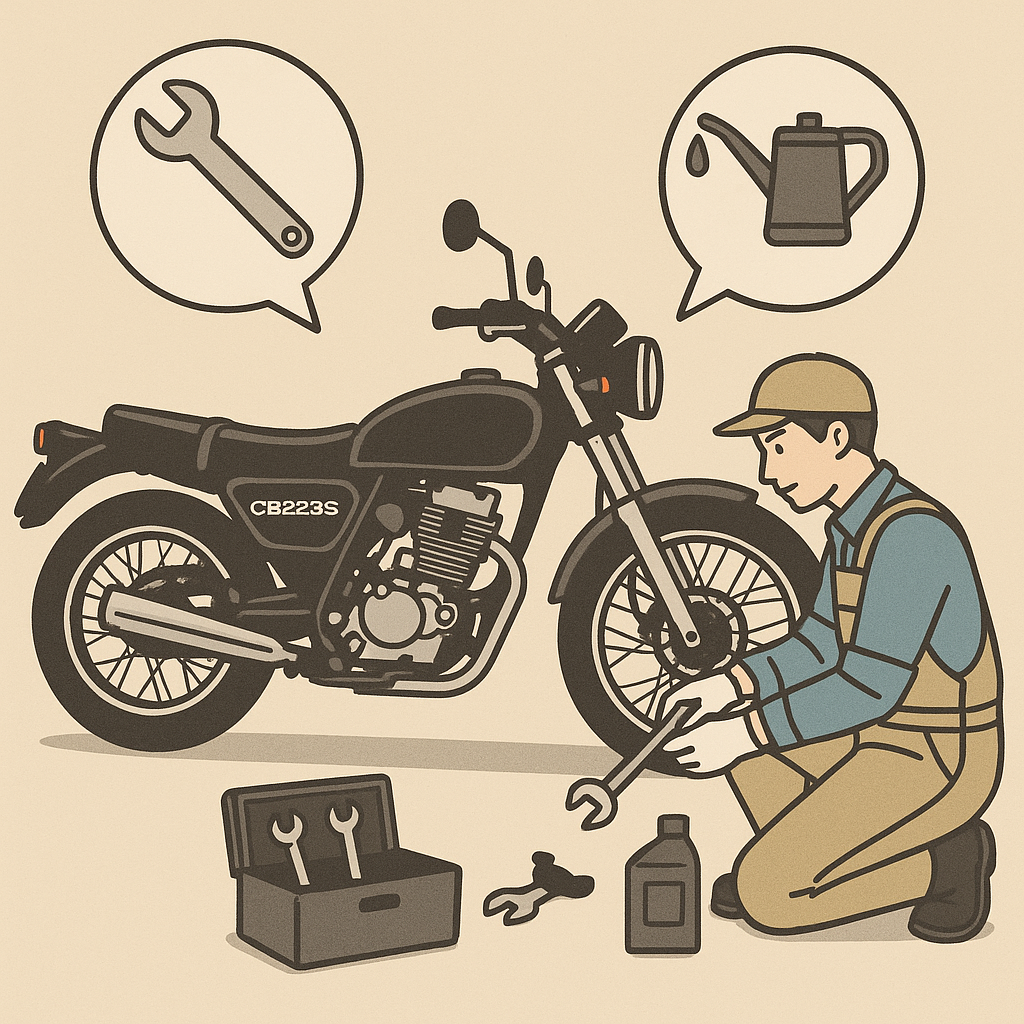 CB223S